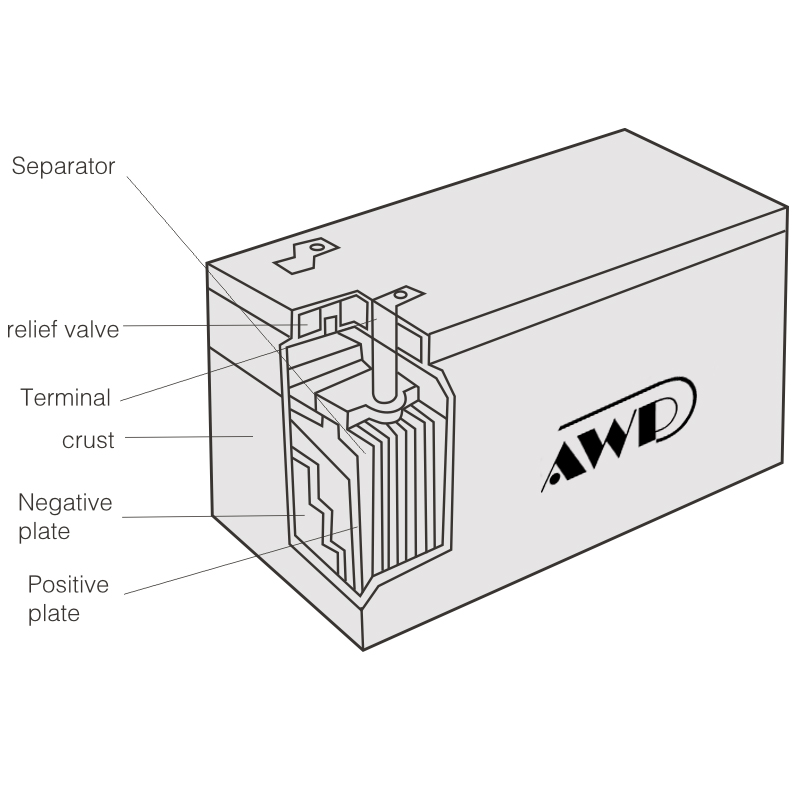 Separator

relief valve

Terminal

crust

Negative plate

Positive plate

AWP